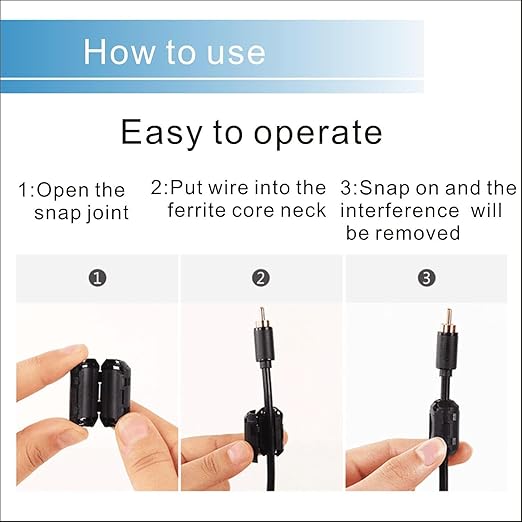 How to use

Easy to operate

1:Open the snap joint

2:Put wire into the ferrite core neck

3:Snap on and the interference will be removed

❶

❷

❸